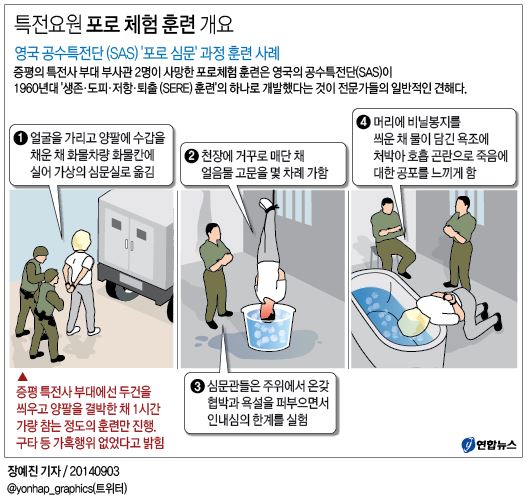 특전요원 포로 체험 훈련 개요

영국 공수특전단 (SAS) '포로 심문' 과정 훈련 사례

증평의 특전사 부대 부사관 2명이 사망한 포로체험 훈련은 영국의 공수특전단(SAS)이 1960년대 '생존·도피·저항·퇴출 (SERE) 훈련'의 하나로 개발했다는 것이 전문가들의 일반적인 견해다.

❶ 얼굴을 가리고 양팔에 수갑을 채운 채 화물차량 화물칸에 실어 가상의 심문실로 옮김

❷ 천장에 거꾸로 매단 채 얼음물 고문을 몇 차례 가함

❹ 머리에 비닐봉지를 씌운 채 물이 담긴 욕조에 처박아 호흡 곤란으로 죽음에 대한 공포를 느끼게 함

▲
증평 특전사 부대에선 두건을 씌우고 양팔을 결박한 채 1시간 가량 참는 정도의 훈련만 진행. 구타 등 가혹행위 없었다고 밝힘

❸ 심문관들은 주위에서 온갖 협박과 욕설을 퍼부으면서 인내심의 한계를 실험

연합뉴스

장예진 기자 / 20140903
@yonhap_graphics(트위터)